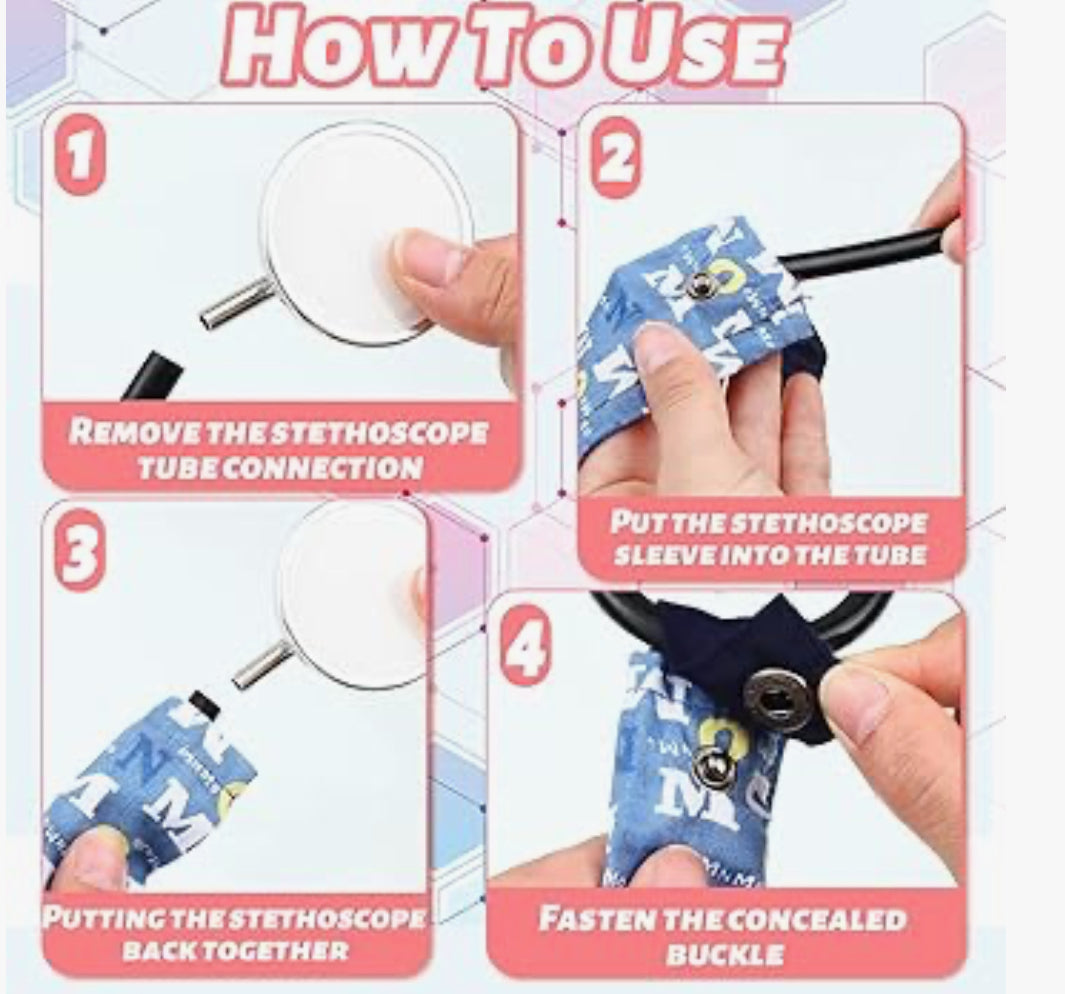 HOW TO USE

1

REMOVE THE STETHOSCOPE TUBE CONNECTION

2

PUT THE STETHOSCOPE SLEEVE INTO THE TUBE

3

PUTTING THE STETHOSCOPE BACK TOGETHER

4

FASTEN THE CONCEALED BUCKLE